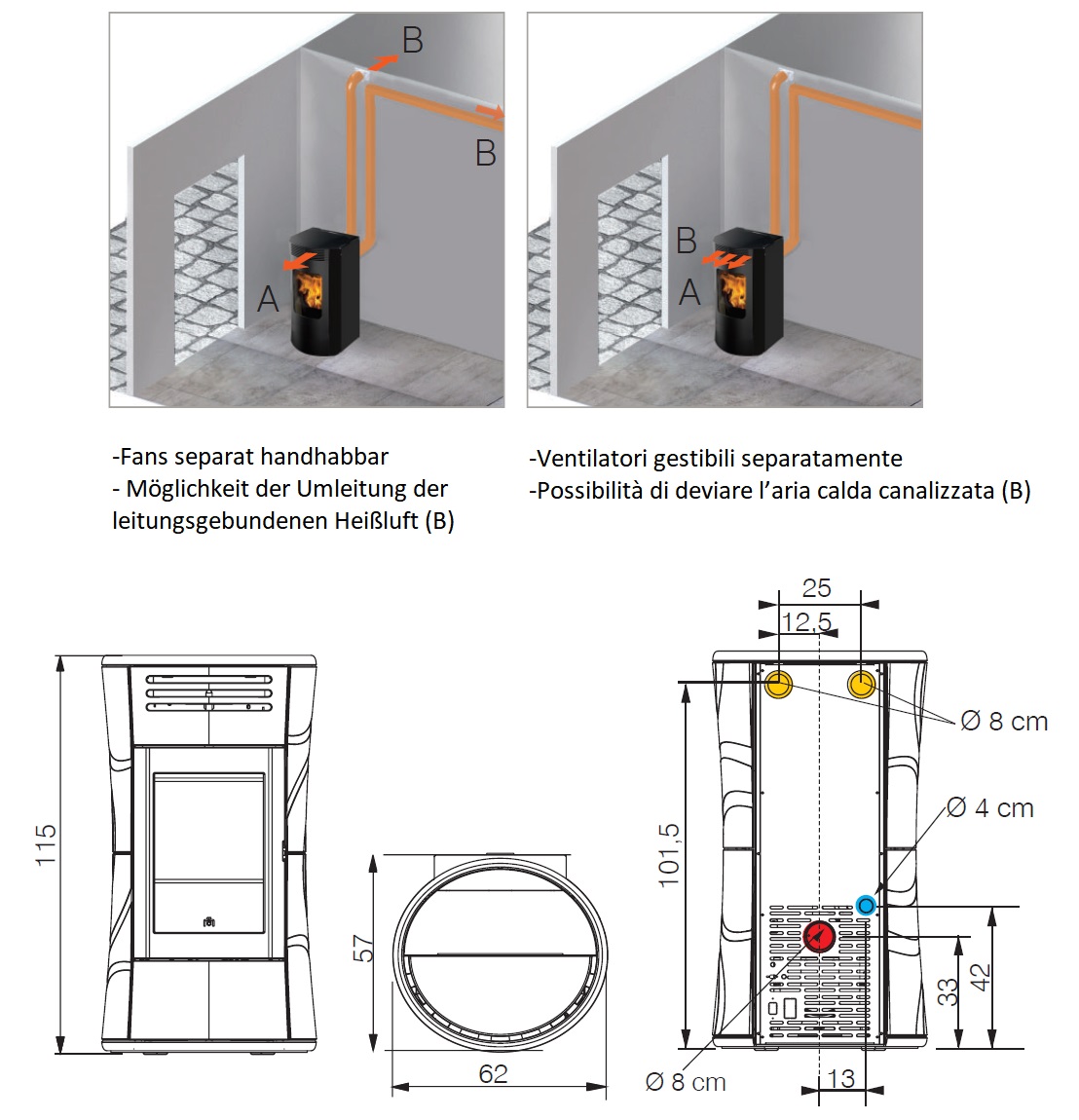 B

B

A

B

A

-Fans separat handhabbar
- Möglichkeit der Umleitung der leitungsgebundenen Heißluft (B)

-Ventilatori gestibili separatamente
-Possibilità di deviare l'aria calda canalizzata (B)

115

57

62

25

12,5

Ø 8 cm

Ø 4 cm

101,5

33

42

Ø 8 cm

13