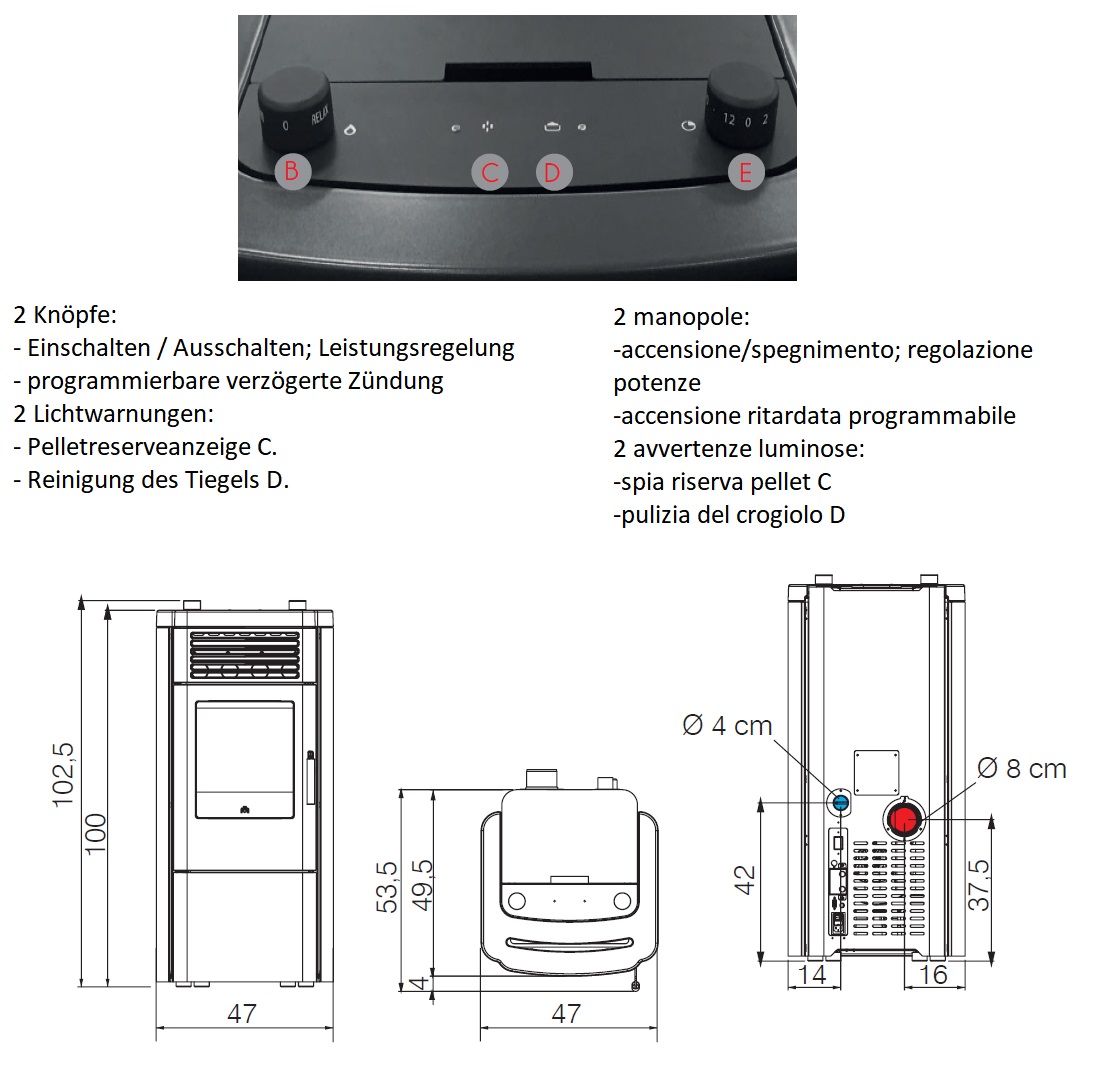 0 RELAX
12 0 2
B
C
D
E

2 Knöpfe:
- Einschalten / Ausschalten; Leistungsregelung
- programmierbare verzögerte Zündung
2 Lichtwarnungen:
- Pelletreserveanzeige C.
- Reinigung des Tiegels D.

2 manopole:
-accensione/spegnimento; regolazione potenze
-accensione ritardata programmabile
2 avvertenze luminose:
-spia riserva pellet C
-pulizia del crogiolo D

102,5
100
47

53,5
49,5
4
47

Ø 4 cm
Ø 8 cm
42
37,5
14
16